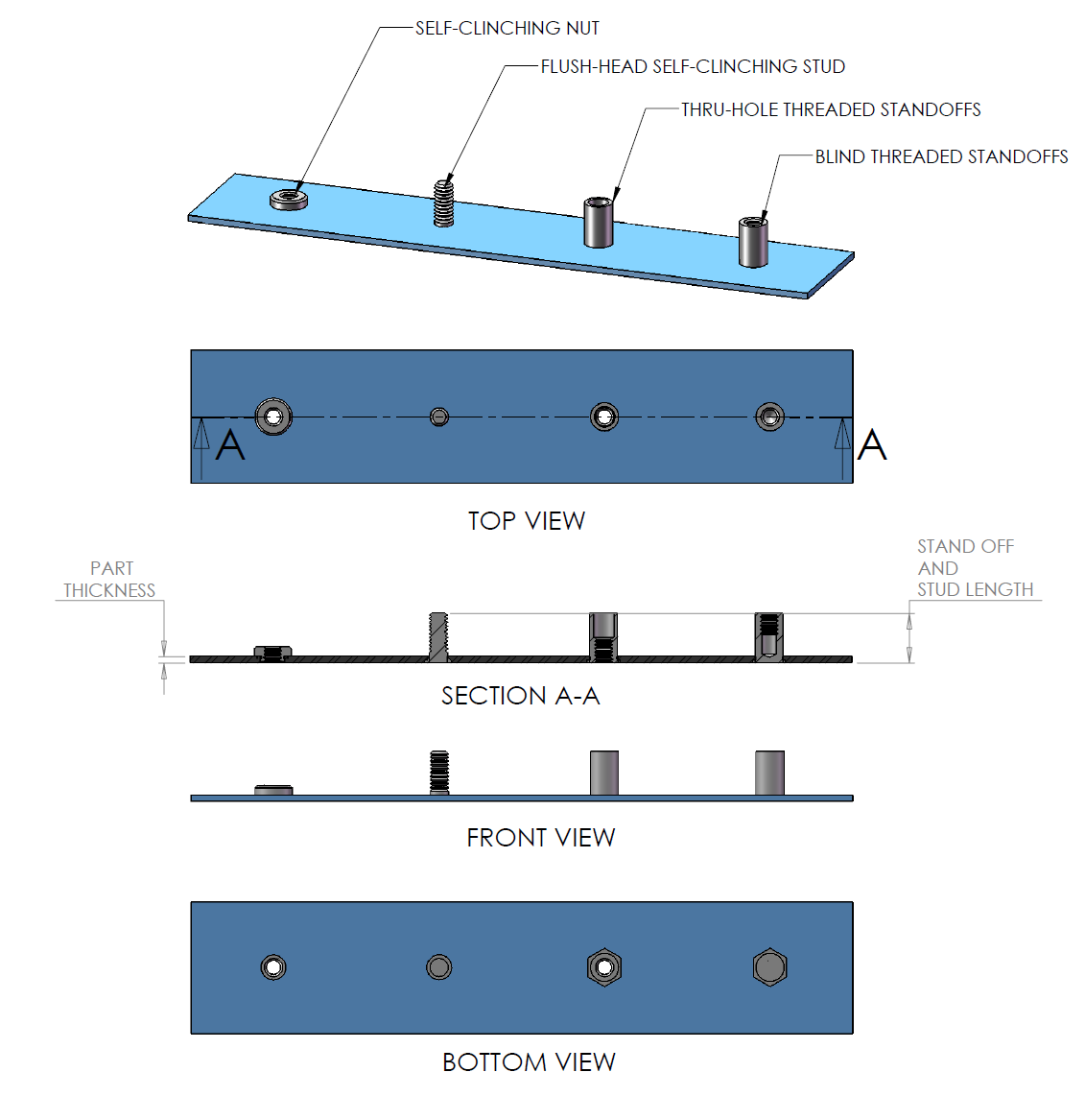 SELF-CLINCHING NUT

FLUSH-HEAD SELF-CLINCHING STUD

THRU-HOLE THREADED STANDOFFS

BLIND THREADED STANDOFFS

A

A

TOP VIEW

PART THICKNESS

STAND OFF AND STUD LENGTH

SECTION A-A

FRONT VIEW

BOTTOM VIEW