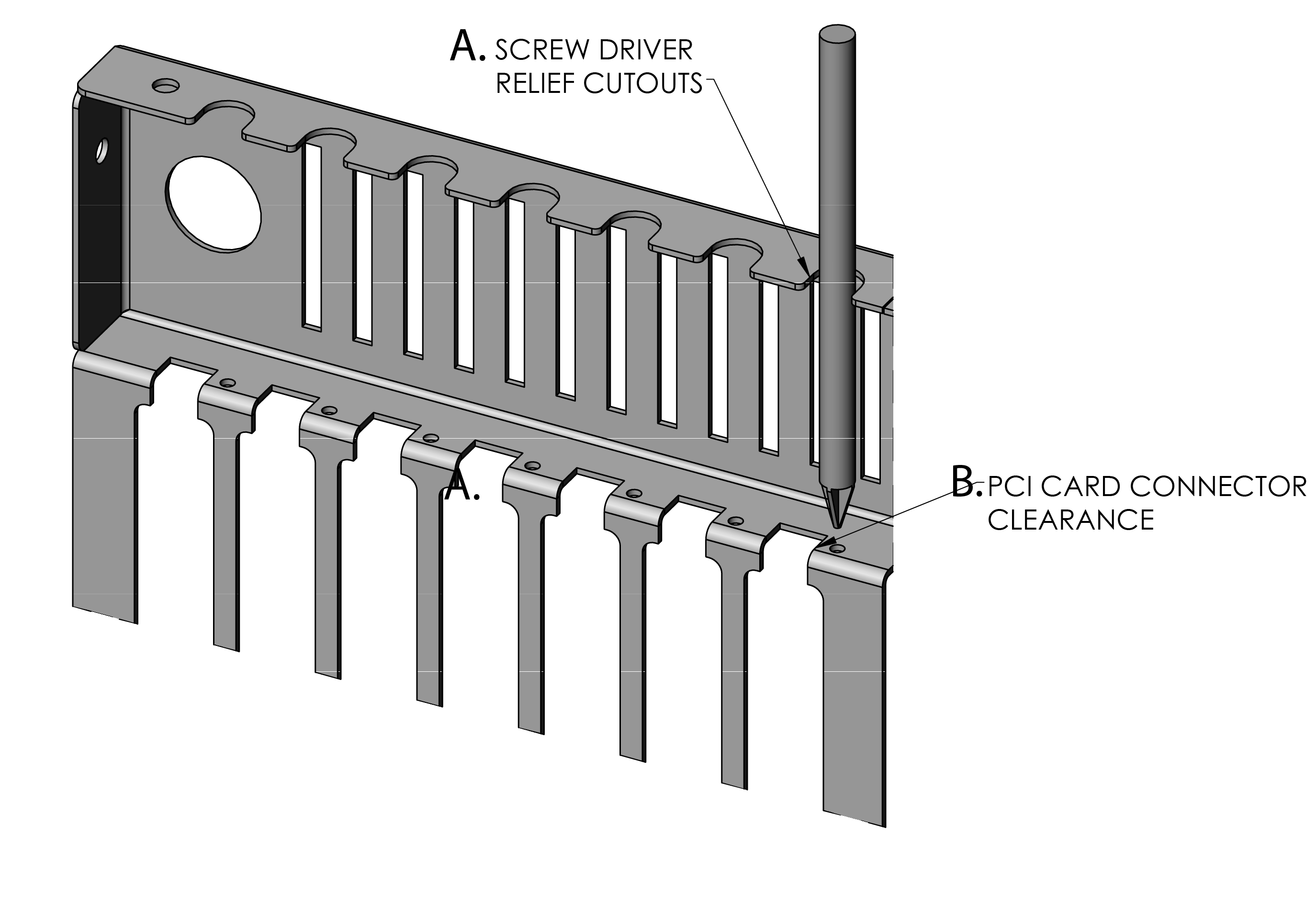 A. SCREW DRIVER RELIEF CUTOUTS

A.

B. PCI CARD CONNECTOR CLEARANCE