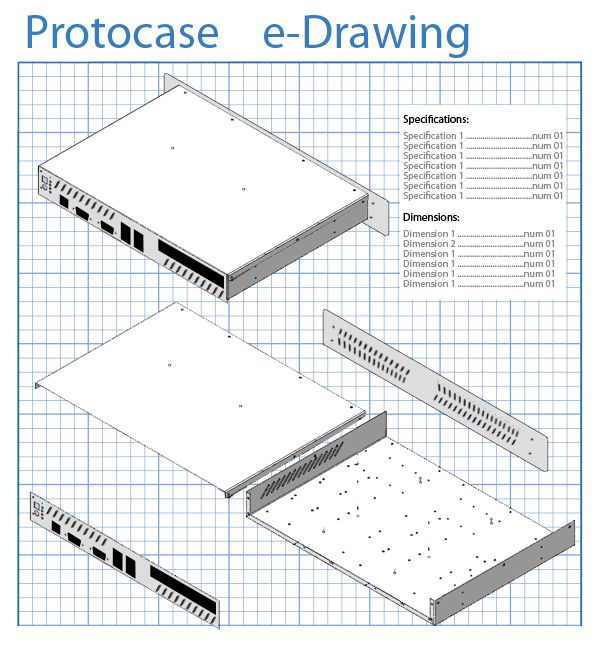 Protocase e-Drawing

Specifications:
Specification 1 ..............................num 01
Specification 1 ..............................num 01
Specification 1 ..............................num 01
Specification 1 ..............................num 01
Specification 1 ..............................num 01
Specification 1 ..............................num 01
Specification 1 ..............................num 01

Dimensions:
Dimension 1 ..............................num 01
Dimension 2 ..............................num 01
Dimension 1 ..............................num 01
Dimension 1 ..............................num 01
Dimension 1 ..............................num 01
Dimension 1 ..............................num 01