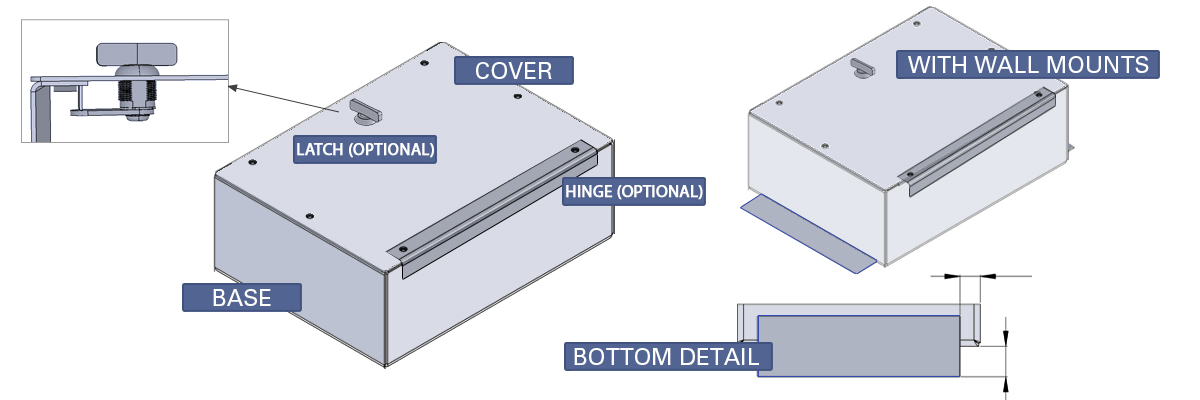 COVER

LATCH (OPTIONAL)

HINGE (OPTIONAL)

BASE

WITH WALL MOUNTS

BOTTOM DETAIL