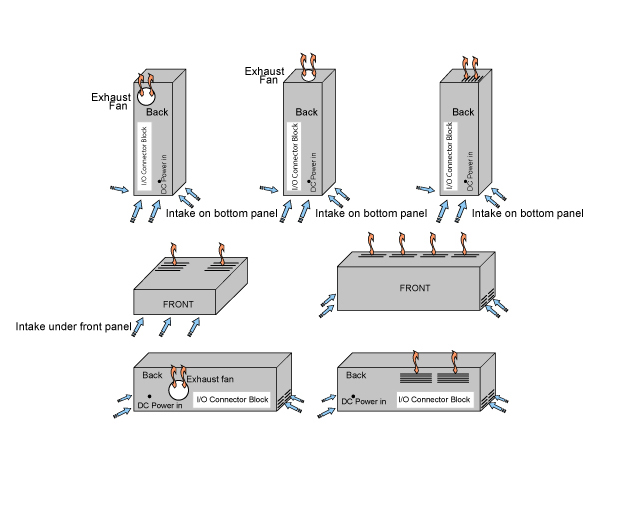 Exhaust Fan

Back

I/O Connector Block

DC Power in

Intake on bottom panel

Exhaust Fan

Back

I/O Connector Block

DC Power in

Intake on bottom panel

Back

I/O Connector Block

DC Power in

Intake on bottom panel

FRONT

Intake under front panel

FRONT

Back

Exhaust fan

DC Power in

I/O Connector Block

Back

DC Power in

I/O Connector Block